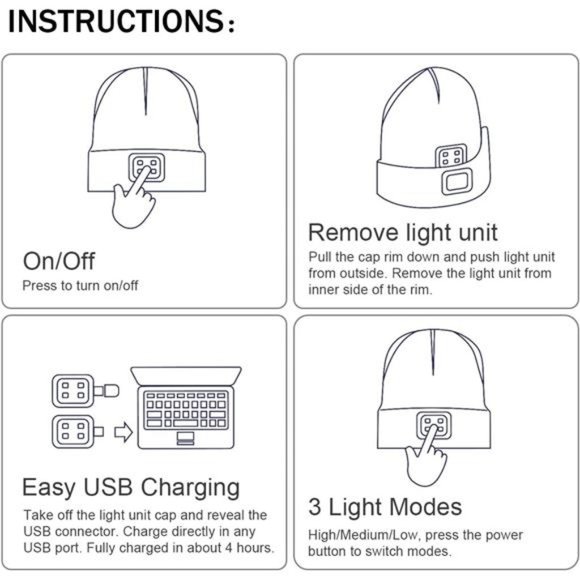 INSTRUCTIONS:

On/Off
Press to turn on/off

Remove light unit
Pull the cap rim down and push light unit from outside. Remove the light unit from inner side of the rim.

Easy USB Charging
Take off the light unit cap and reveal the USB connector. Charge directly in any USB port. Fully charged in about 4 hours.

3 Light Modes
High/Medium/Low, press the power button to switch modes.